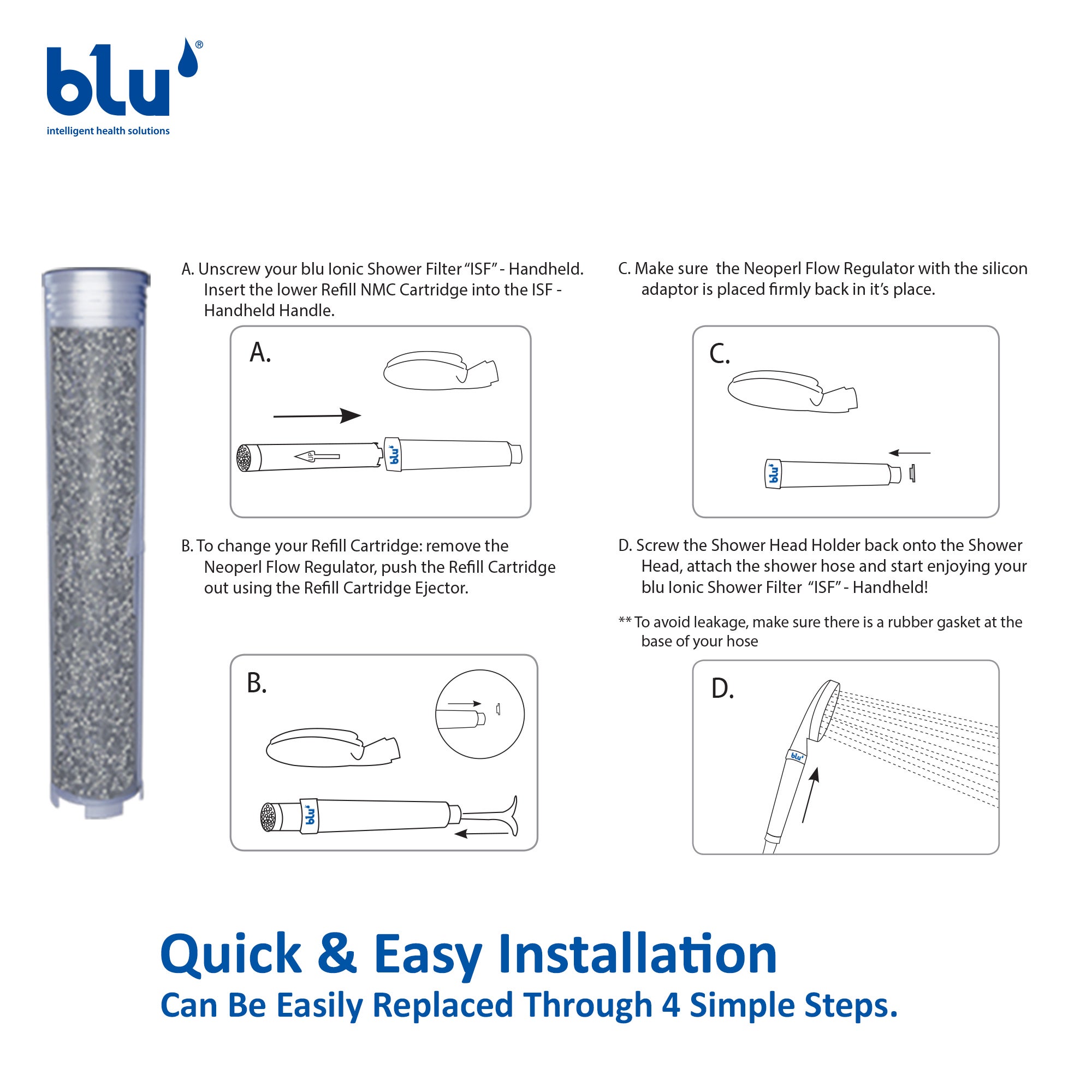 blu®
intelligent health solutions

A. Unscrew your blu Ionic Shower Filter "ISF" - Handheld. Insert the lower Refill NMC Cartridge into the ISF - Handheld Handle.

A.

UP

blu

B. To change your Refill Cartridge: remove the Neoperl Flow Regulator, push the Refill Cartridge out using the Refill Cartridge Ejector.

B.

blu

C. Make sure the Neoperl Flow Regulator with the silicon adaptor is placed firmly back in it's place.

C.

blu

D. Screw the Shower Head Holder back onto the Shower Head, attach the shower hose and start enjoying your blu Ionic Shower Filter "ISF" - Handheld!

** To avoid leakage, make sure there is a rubber gasket at the base of your hose

D.

blu

Quick & Easy Installation
Can Be Easily Replaced Through 4 Simple Steps.