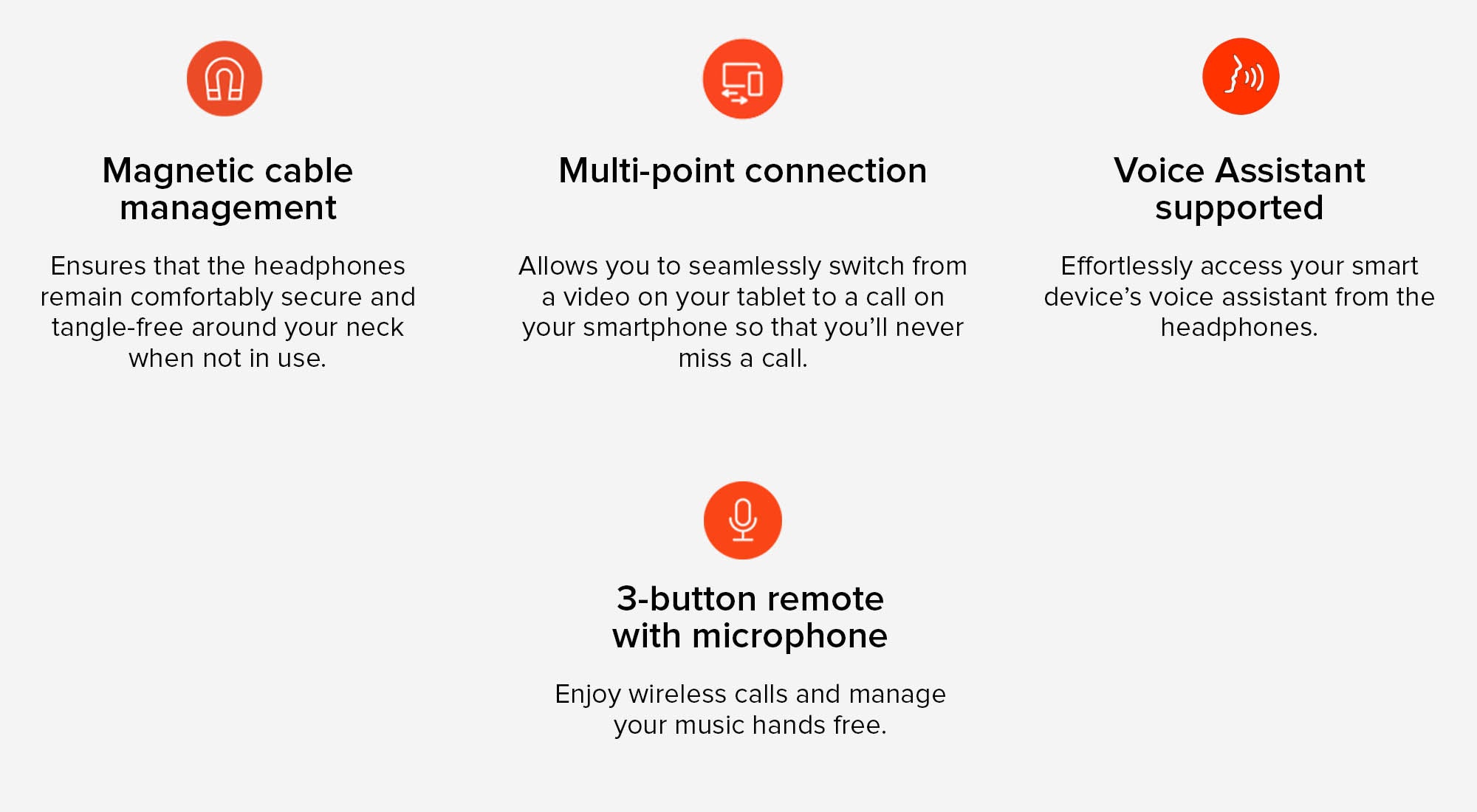 Magnetic cable management

Ensures that the headphones remain comfortably secure and tangle-free around your neck when not in use.

Multi-point connection

Allows you to seamlessly switch from a video on your tablet to a call on your smartphone so that you'll never miss a call.

Voice Assistant supported

Effortlessly access your smart device's voice assistant from the headphones.

3-button remote with microphone

Enjoy wireless calls and manage your music hands free.