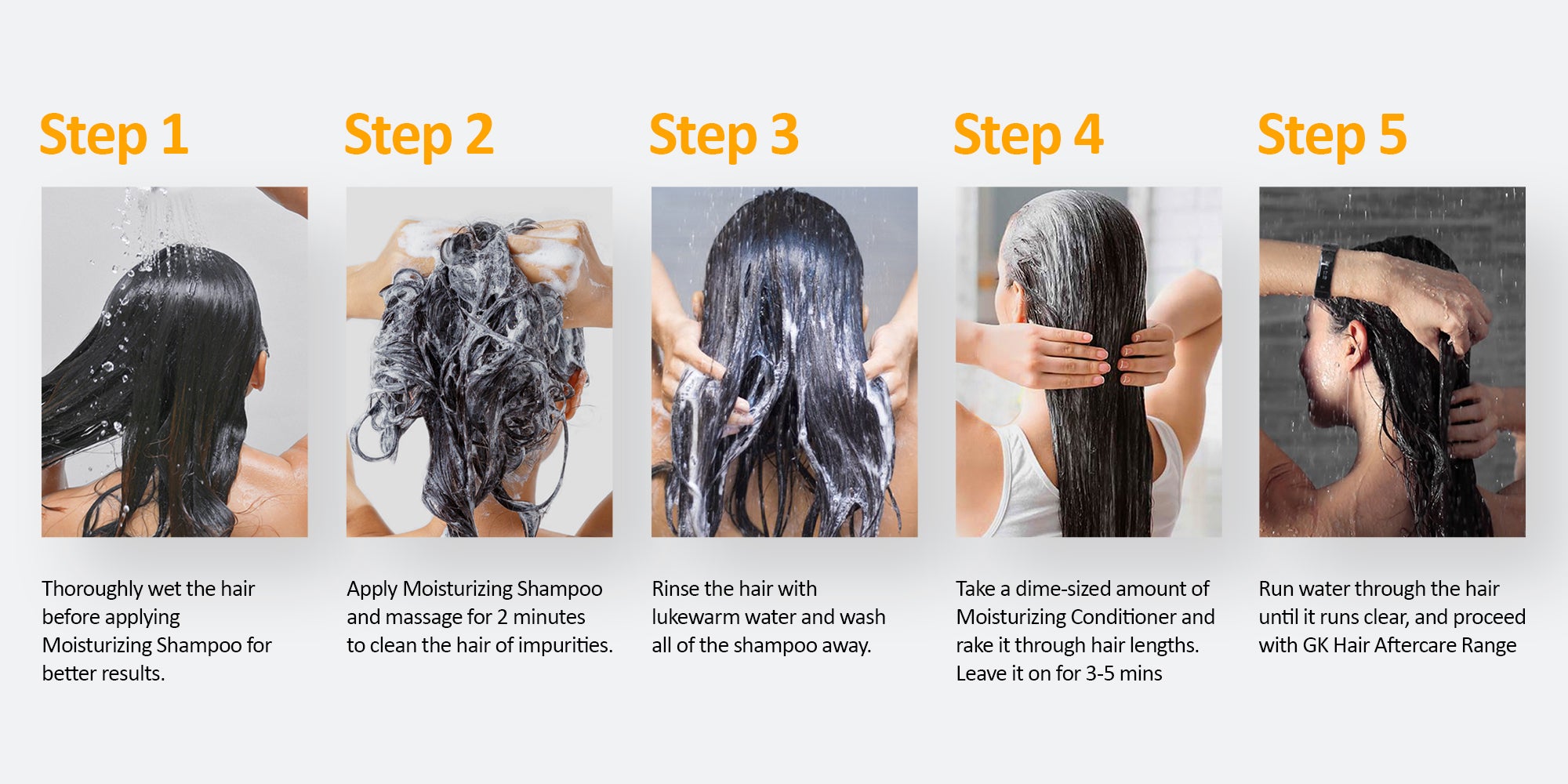 Step 1

Thoroughly wet the hair before applying Moisturizing Shampoo for better results.

Step 2

Apply Moisturizing Shampoo and massage for 2 minutes to clean the hair of impurities.

Step 3

Rinse the hair with lukewarm water and wash all of the shampoo away.

Step 4

Take a dime-sized amount of Moisturizing Conditioner and rake it through hair lengths. Leave it on for 3-5 mins

Step 5

Run water through the hair until it runs clear, and proceed with GK Hair Aftercare Range