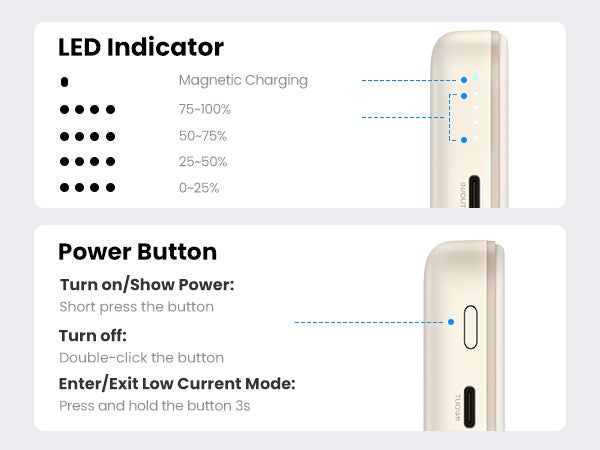 LED Indicator

Magnetic Charging

75~100%

50~75%

25~50%

0~25%

IN/OUT

Power Button

Turn on/Show Power:
Short press the button

Turn off:
Double-click the button

Enter/Exit Low Current Mode:
Press and hold the button 3s

IN/OUT