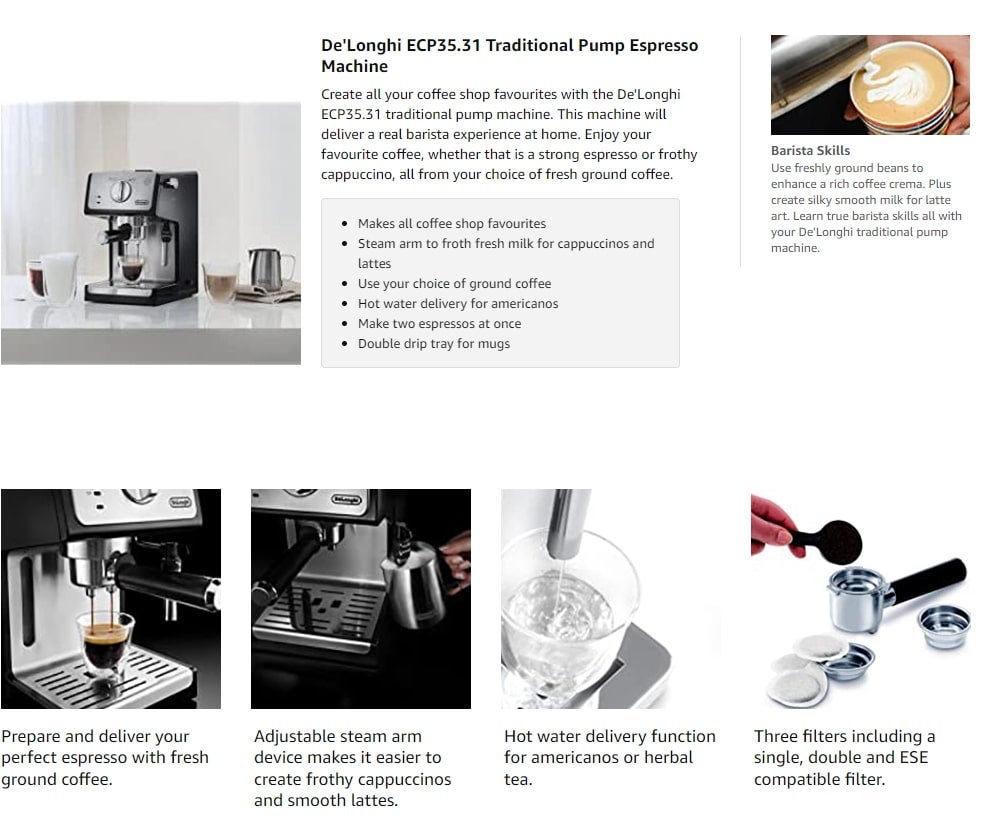 De'Longhi ECP35.31 Traditional Pump Espresso Machine

Create all your coffee shop favourites with the De'Longhi ECP35.31 traditional pump machine. This machine will deliver a real barista experience at home. Enjoy your favourite coffee, whether that is a strong espresso or frothy cappuccino, all from your choice of fresh ground coffee.

- Makes all coffee shop favourites
- Steam arm to froth fresh milk for cappuccinos and lattes
- Use your choice of ground coffee
- Hot water delivery for americanos
- Make two espressos at once
- Double drip tray for mugs

Barista Skills

Use freshly ground beans to enhance a rich coffee crema. Plus create silky smooth milk for latte art. Learn true barista skills all with your De'Longhi traditional pump machine.

Prepare and deliver your perfect espresso with fresh ground coffee.

Adjustable steam arm device makes it easier to create frothy cappuccinos and smooth lattes.

Hot water delivery function for americanos or herbal tea.

Three filters including a single, double and ESE compatible filter.