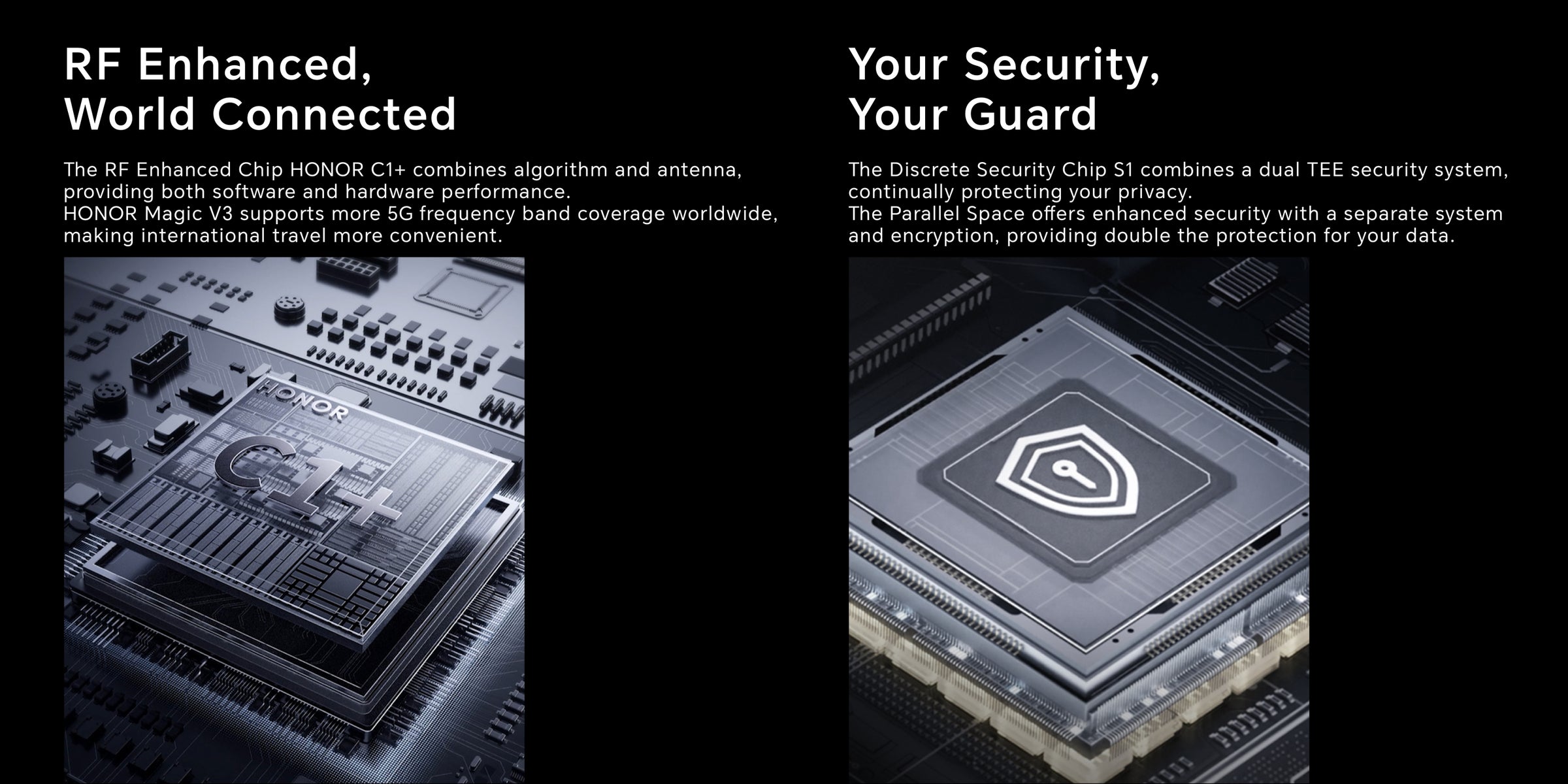 RF Enhanced,
World Connected

The RF Enhanced Chip HONOR C1+ combines algorithm and antenna, providing both software and hardware performance.
HONOR Magic V3 supports more 5G frequency band coverage worldwide, making international travel more convenient.

HONOR
C1+

Your Security,
Your Guard

The Discrete Security Chip S1 combines a dual TEE security system, continually protecting your privacy.
The Parallel Space offers enhanced security with a separate system and encryption, providing double the protection for your data.