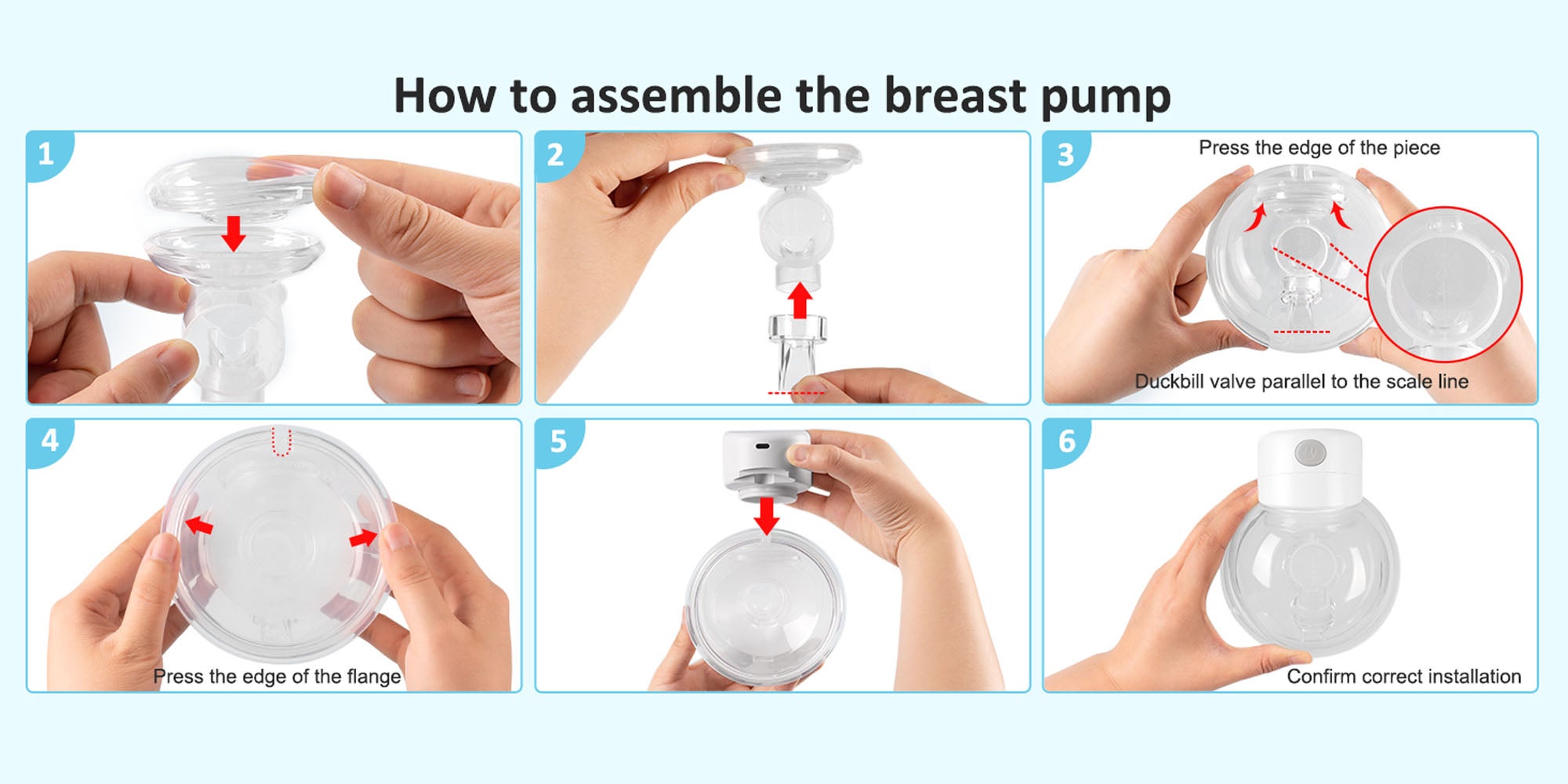 How to assemble the breast pump

1

2

3

Press the edge of the piece

Duckbill valve parallel to the scale line

4

Press the edge of the flange

5

6

Confirm correct installation