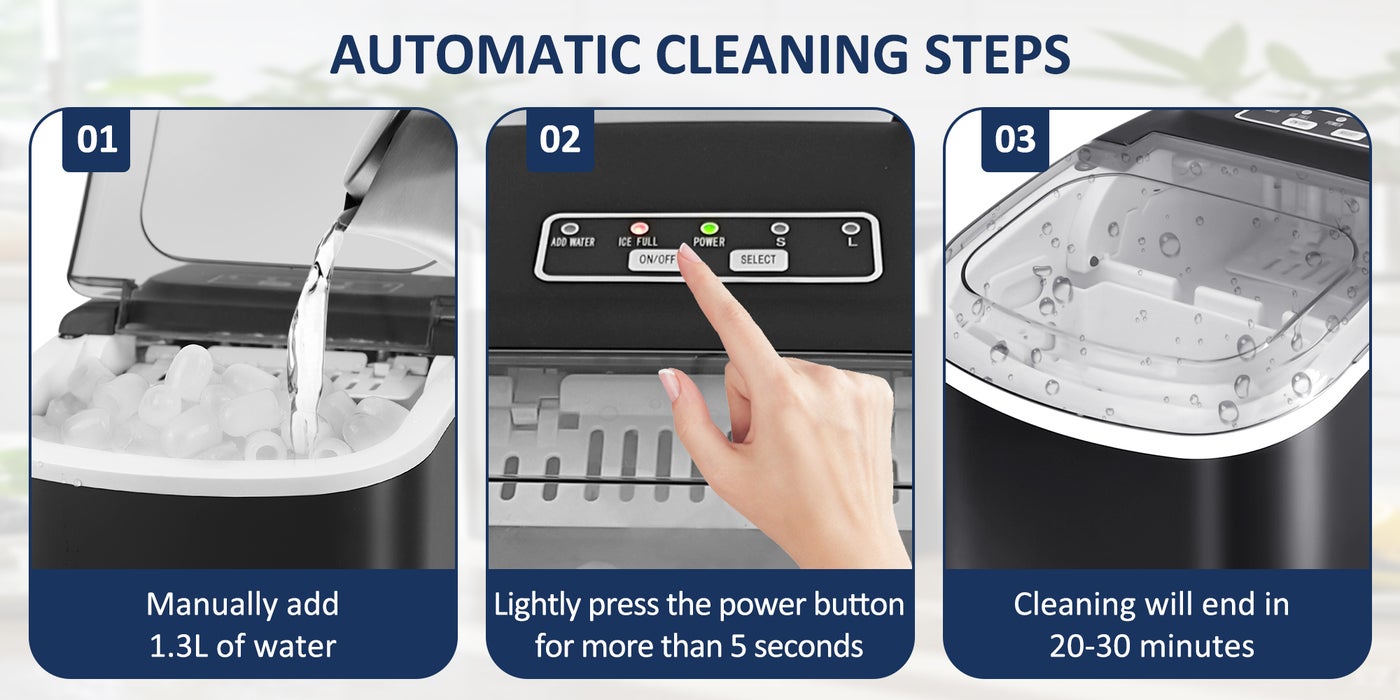 AUTOMATIC CLEANING STEPS

01

Manually add 1.3L of water

02

ADD WATER ICE FULL POWER S L

ON/OFF SELECT

Lightly press the power button for more than 5 seconds

03

Cleaning will end in 20-30 minutes