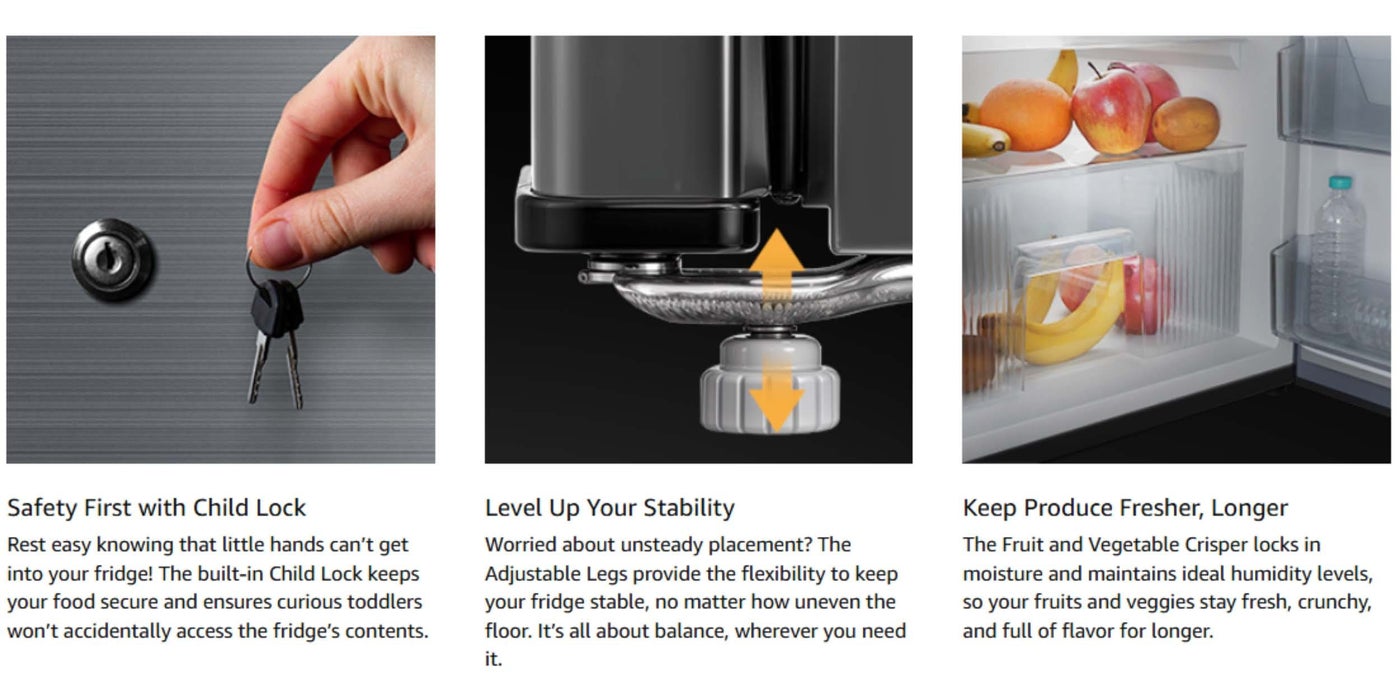 Safety First with Child Lock

Rest easy knowing that little hands can't get into your fridge! The built-in Child Lock keeps your food secure and ensures curious toddlers won't accidentally access the fridge's contents.

Level Up Your Stability

Worried about unsteady placement? The Adjustable Legs provide the flexibility to keep your fridge stable, no matter how uneven the floor. It's all about balance, wherever you need it.

Keep Produce Fresher, Longer

The Fruit and Vegetable Crisper locks in moisture and maintains ideal humidity levels, so your fruits and veggies stay fresh, crunchy, and full of flavor for longer.