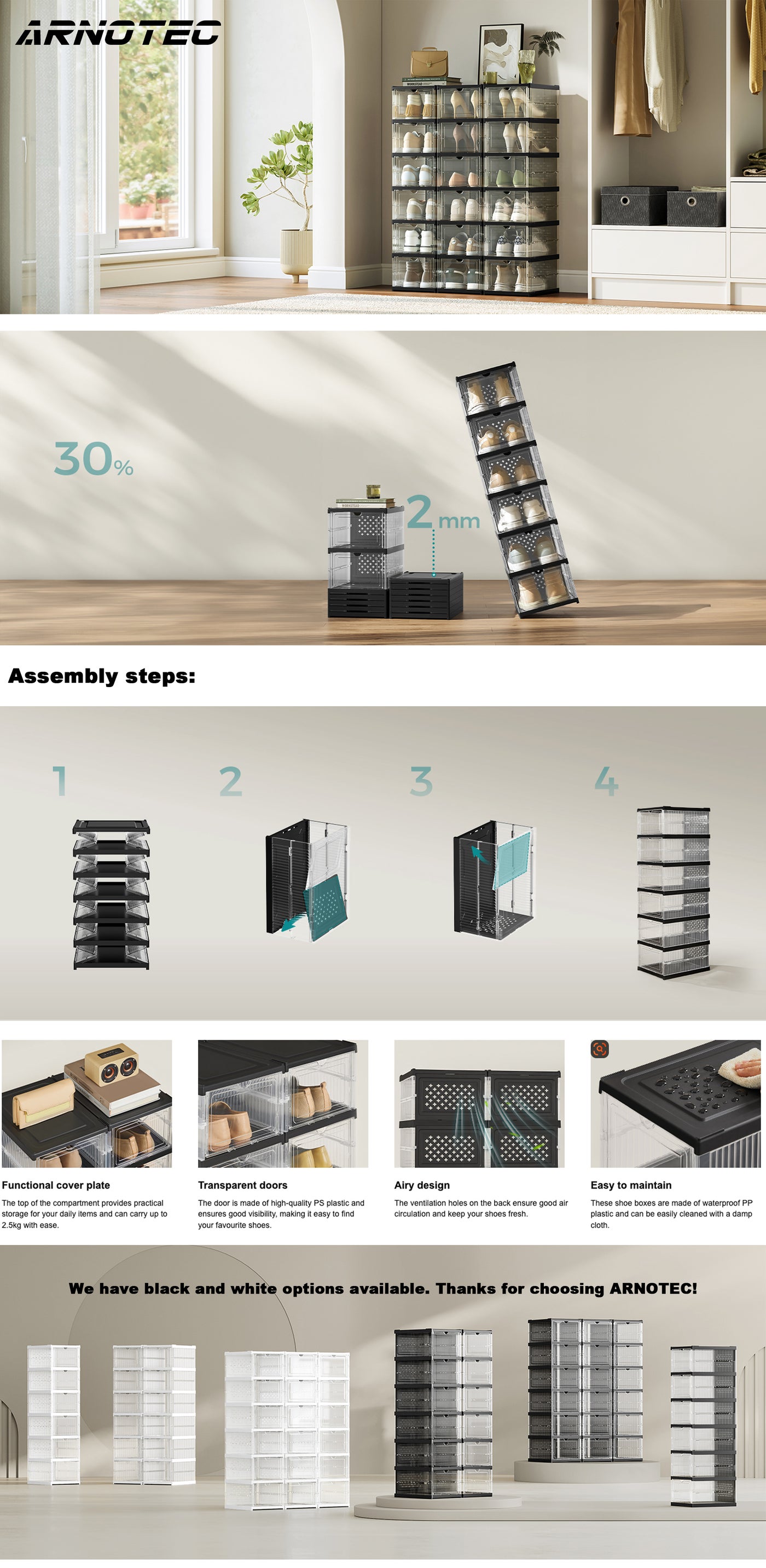 ARNOTEC

30%

2mm

Assembly steps:

1

2

3

4

Functional cover plate

The top of the compartment provides practical storage for your daily items and can carry up to 2.5kg with ease.

Transparent doors

The door is made of high-quality PS plastic and ensures good visibility, making it easy to find your favourite shoes.

Airy design

The ventilation holes on the back ensure good air circulation and keep your shoes fresh.

Easy to maintain

These shoe boxes are made of waterproof PP plastic and can be easily cleaned with a damp cloth.

We have black and white options available. Thanks for choosing ARNOTEC!