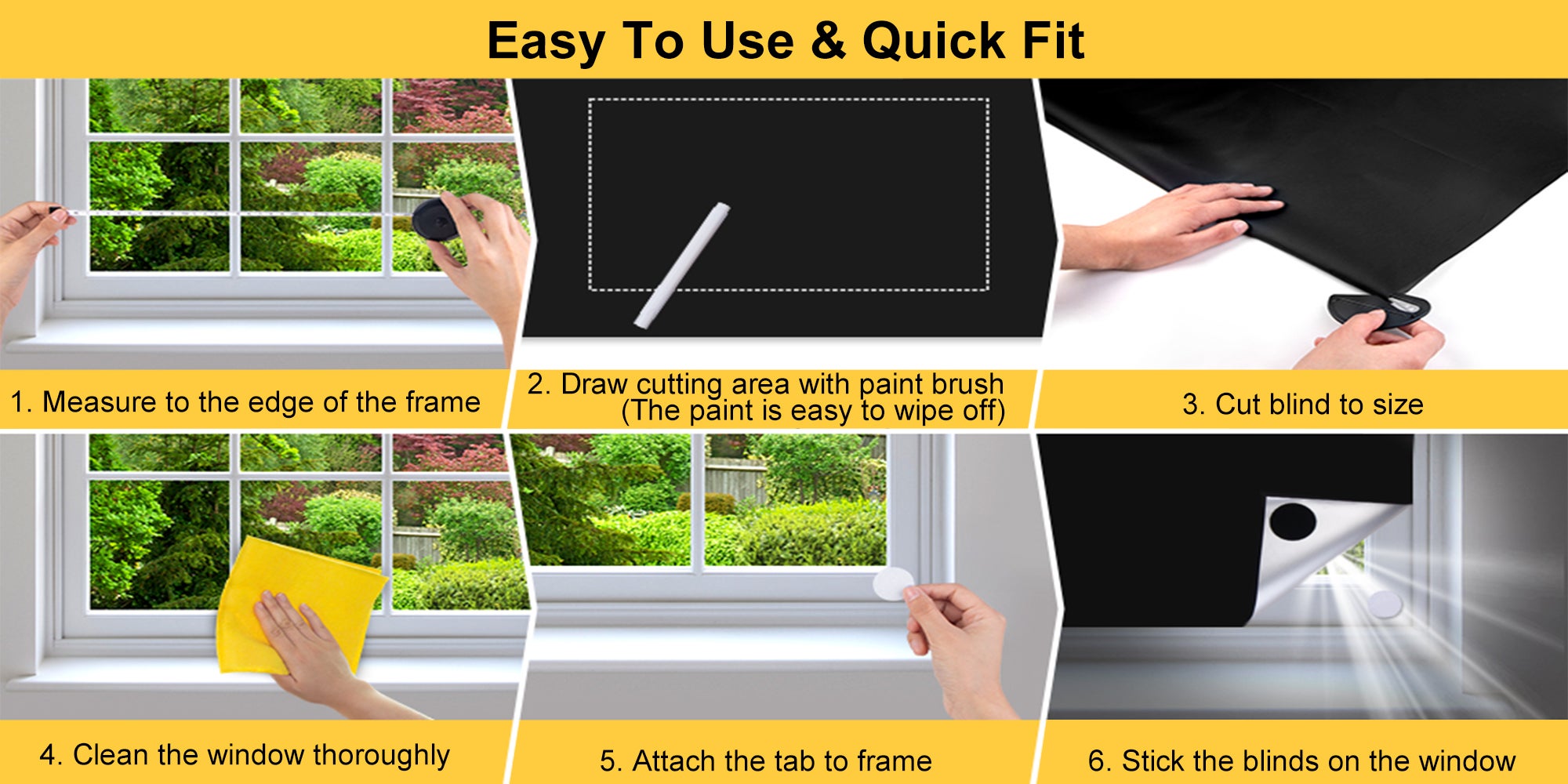 Easy To Use & Quick Fit

1. Measure to the edge of the frame

2. Draw cutting area with paint brush (The paint is easy to wipe off)

3. Cut blind to size

4. Clean the window thoroughly

5. Attach the tab to frame

6. Stick the blinds on the window