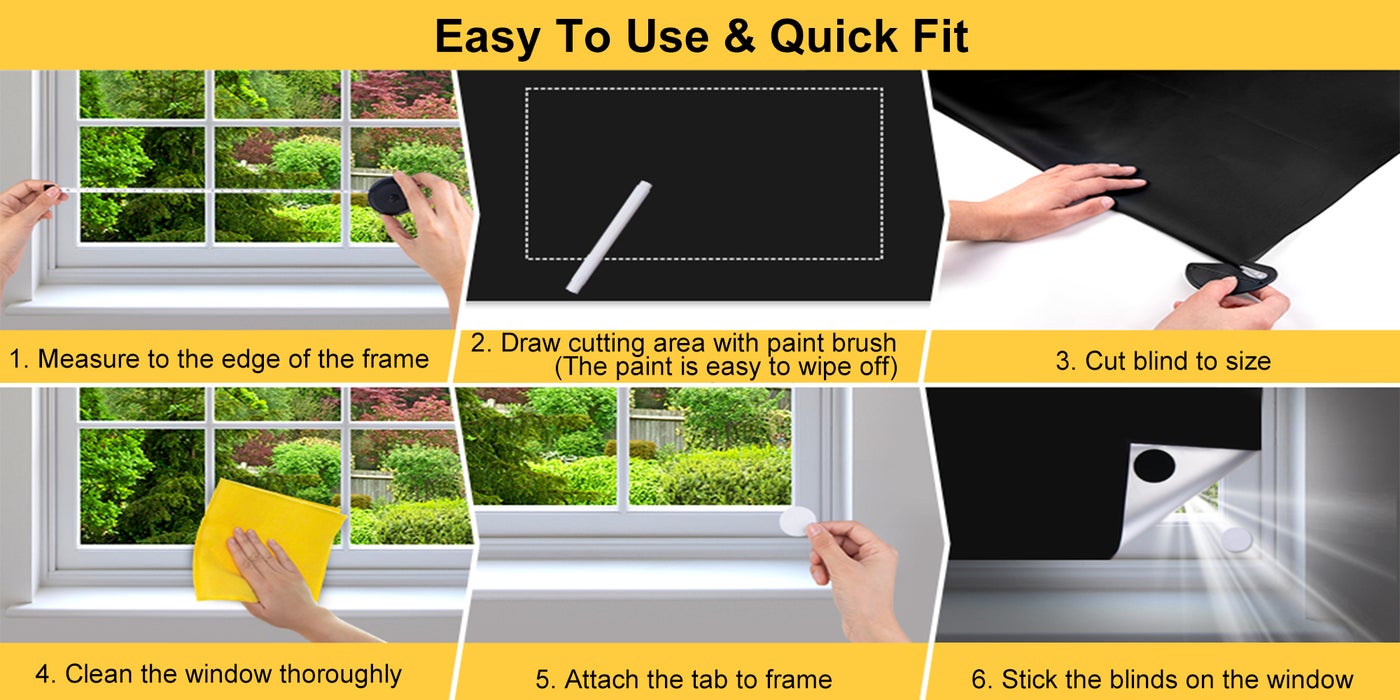 Easy To Use & Quick Fit

1. Measure to the edge of the frame

2. Draw cutting area with paint brush (The paint is easy to wipe off)

3. Cut blind to size

4. Clean the window thoroughly

5. Attach the tab to frame

6. Stick the blinds on the window