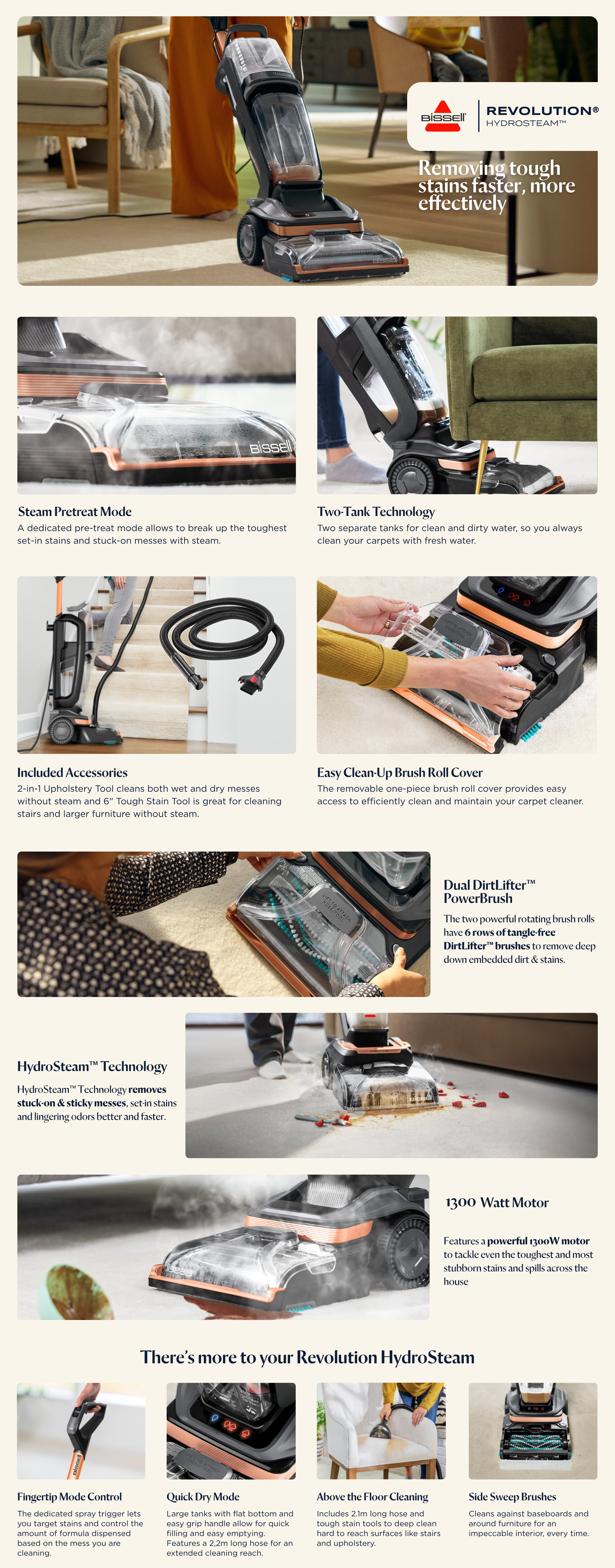 BISSELL REVOLUTION® HYDROSTEAM™

Removing tough stains faster, more effectively

BISSELL

Steam Pretreat Mode
A dedicated pre-treat mode allows to break up the toughest set-in stains and stuck-on messes with steam.

Two-Tank Technology
Two separate tanks for clean and dirty water, so you always clean your carpets with fresh water.

Included Accessories
2-in-1 Upholstery Tool cleans both wet and dry messes without steam and 6" Tough Stain Tool is great for cleaning stairs and larger furniture without steam.

Easy Clean-Up Brush Roll Cover
The removable one-piece brush roll cover provides easy access to efficiently clean and maintain your carpet cleaner.

Dual DirtLifter™ PowerBrush
The two powerful rotating brush rolls have 6 rows of tangle-free DirtLifter™ brushes to remove deep down embedded dirt & stains.

HydroSteam™ Technology
HydroSteam™ Technology removes stuck-on & sticky messes, set-in stains and lingering odors better and faster.

1300 Watt Motor
Features a powerful 1300W motor to tackle even the toughest and most stubborn stains and spills across the house

There's more to your Revolution HydroSteam

Fingertip Mode Control
The dedicated spray trigger lets you target stains and control the amount of formula dispensed based on the mess you are cleaning.

Quick Dry Mode
Large tanks with flat bottom and easy grip handle allow for quick filling and easy emptying. Features a 2,2m long hose for an extended cleaning reach.

Above the Floor Cleaning
Includes 2.1m long hose and tough stain tools to deep clean hard to reach surfaces like stairs and upholstery.

Side Sweep Brushes
Cleans against baseboards and around furniture for an impeccable interior, every time.