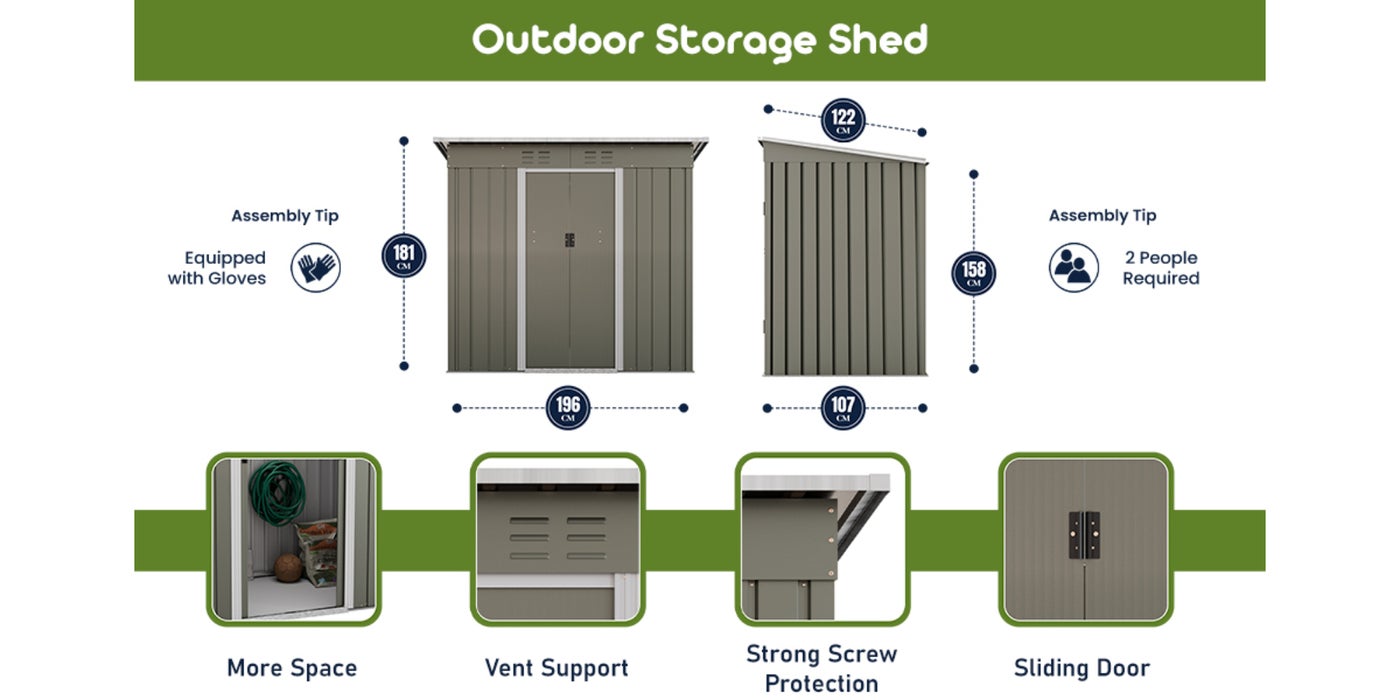 Outdoor Storage Shed

Assembly Tip

Equipped with Gloves

181 CM

196 CM

122 CM

158 CM

107 CM

Assembly Tip

2 People Required

More Space

Vent Support

Strong Screw Protection

Sliding Door