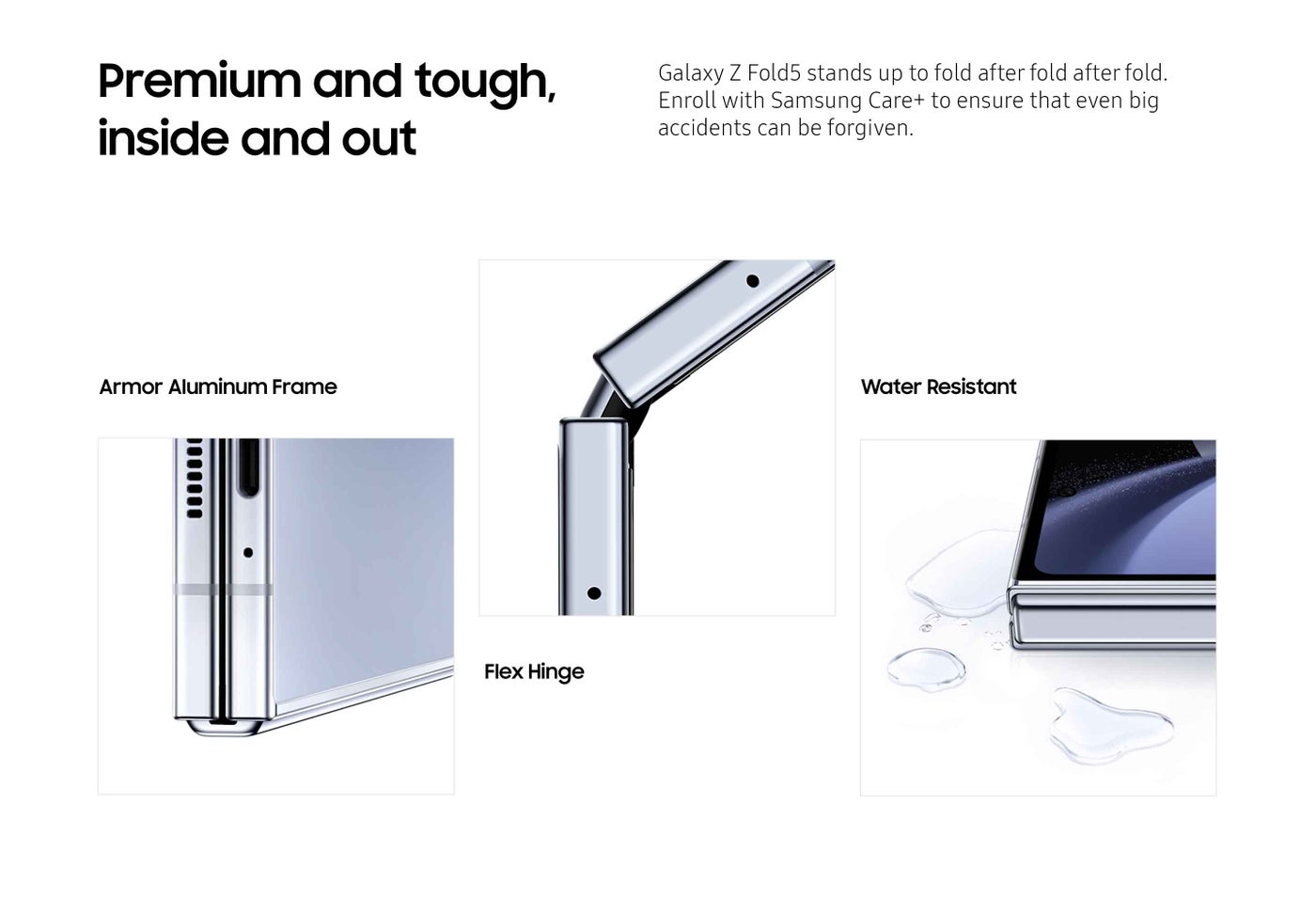 Premium and tough, inside and out

Galaxy Z Fold5 stands up to fold after fold after fold. Enroll with Samsung Care+ to ensure that even big accidents can be forgiven.

Armor Aluminum Frame

Flex Hinge

Water Resistant